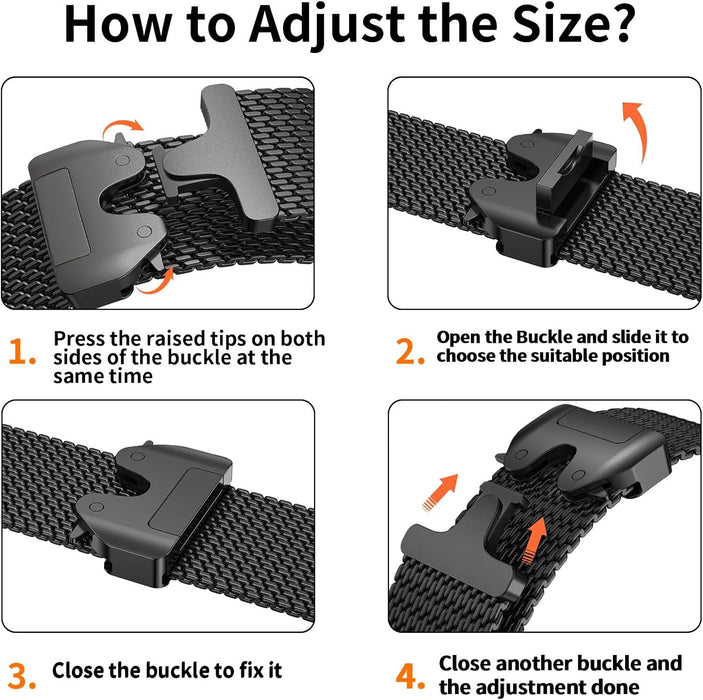 How to Adjust the Size?

1. Press the raised tips on both sides of the buckle at the same time

2. Open the Buckle and slide it to choose the suitable position

3. Close the buckle to fix it

4. Close another buckle and the adjustment done